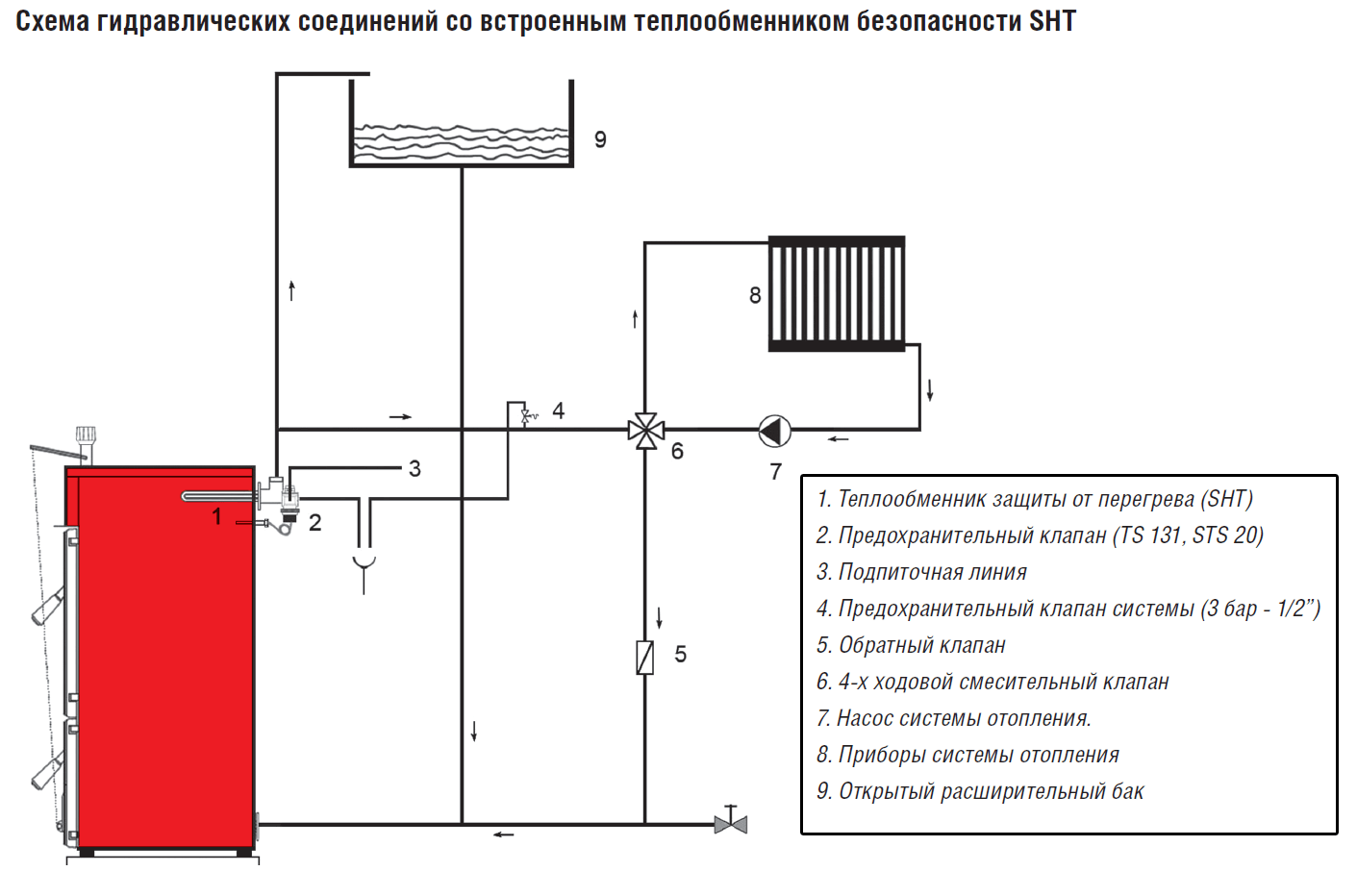 Схема гидравлических соединений со встроенным теплообменником безопасности SHT

9

8

4

6

7

3

1

2

5

1. Теплообменник защиты от перегрева (SHT)
2. Предохранительный клапан (TS 131, STS 20)
3. Подпиточная линия
4. Предохранительный клапан системы (3 бар - 1/2”)
5. Обратный клапан
6. 4-х ходовой смесительный клапан
7. Насос системы отопления.
8. Приборы системы отопления
9. Открытый расширительный бак