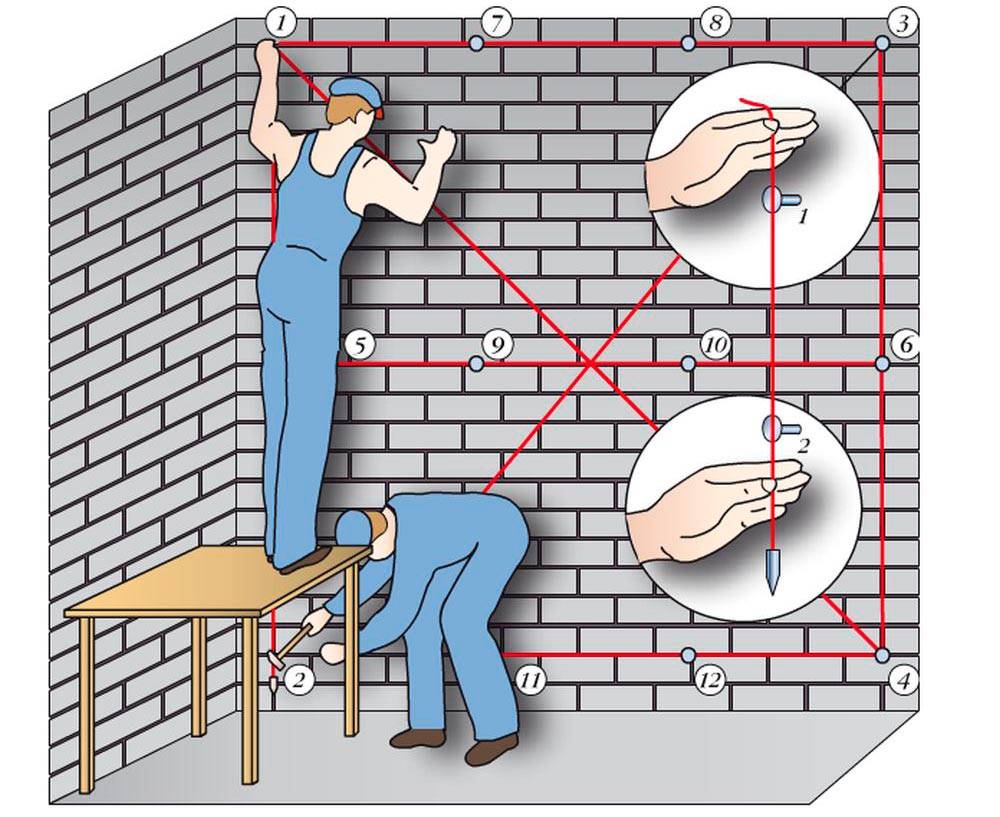 1
7
8
3
1
5
9
10
6
2
2
11
12
4