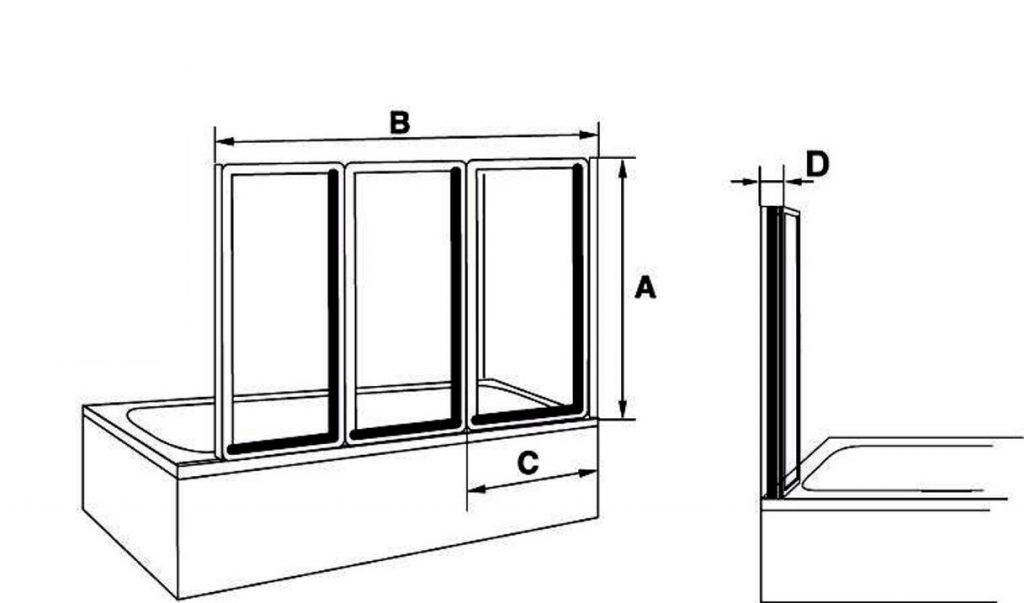 B
A
C
D