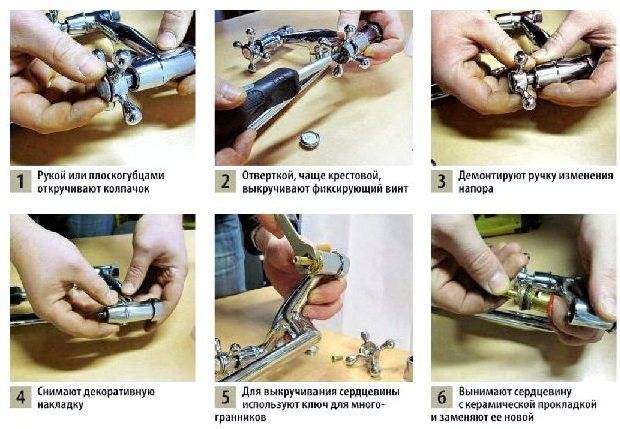 1 Рукой или плоскогубцами откручивают колпачок

2 Отверткой, чаще крестовой, выкручивают фиксирующий винт

3 Демонтируют ручку изменения напора

4 Снимают декоративную накладку

5 Для выкручивания сердцевины используют ключ для многогранников

6 Вынимают сердцевину с керамической прокладкой и заменяют ее новой