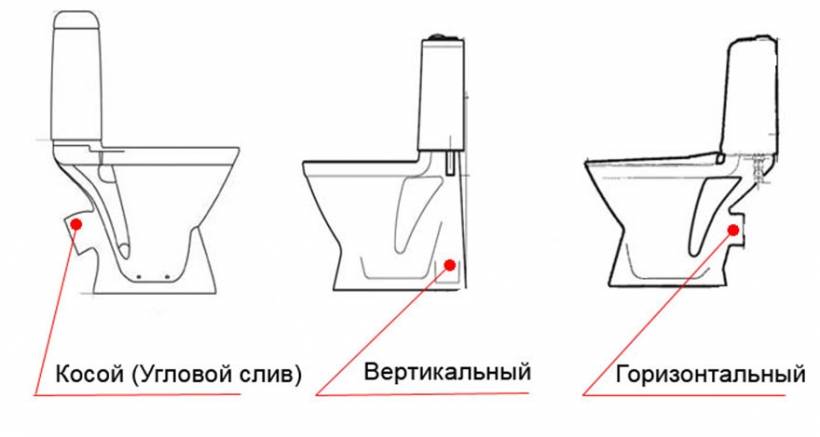 Косой (Угловой слив)

Вертикальный

Горизонтальный