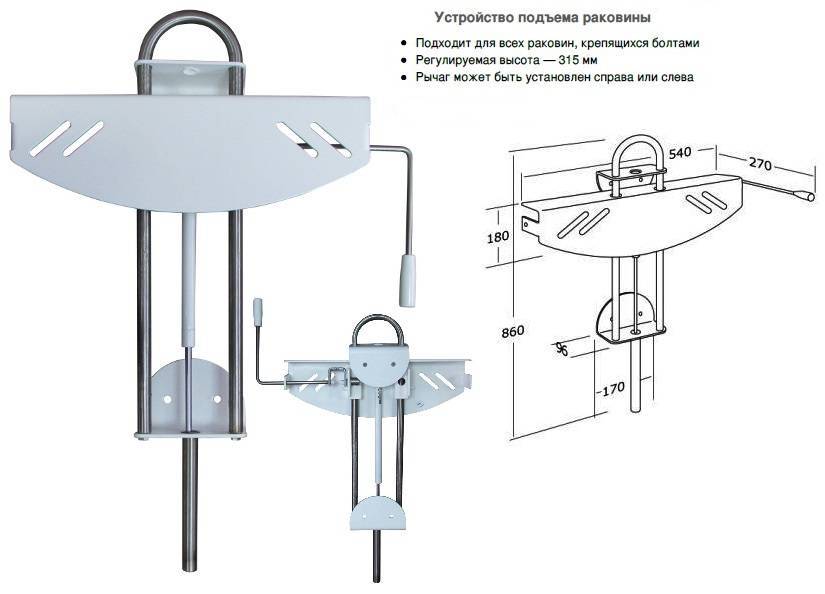 Устройство подъема раковины

• Подходит для всех раковин, крепящихся болтами
• Регулируемая высота — 315 мм
• Рычаг может быть установлен справа или слева

540
270
180
860
96
170