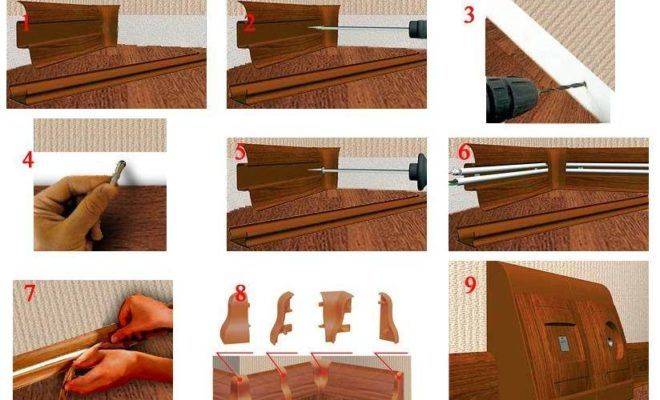 1
2
3
4
5
6
7
8
9